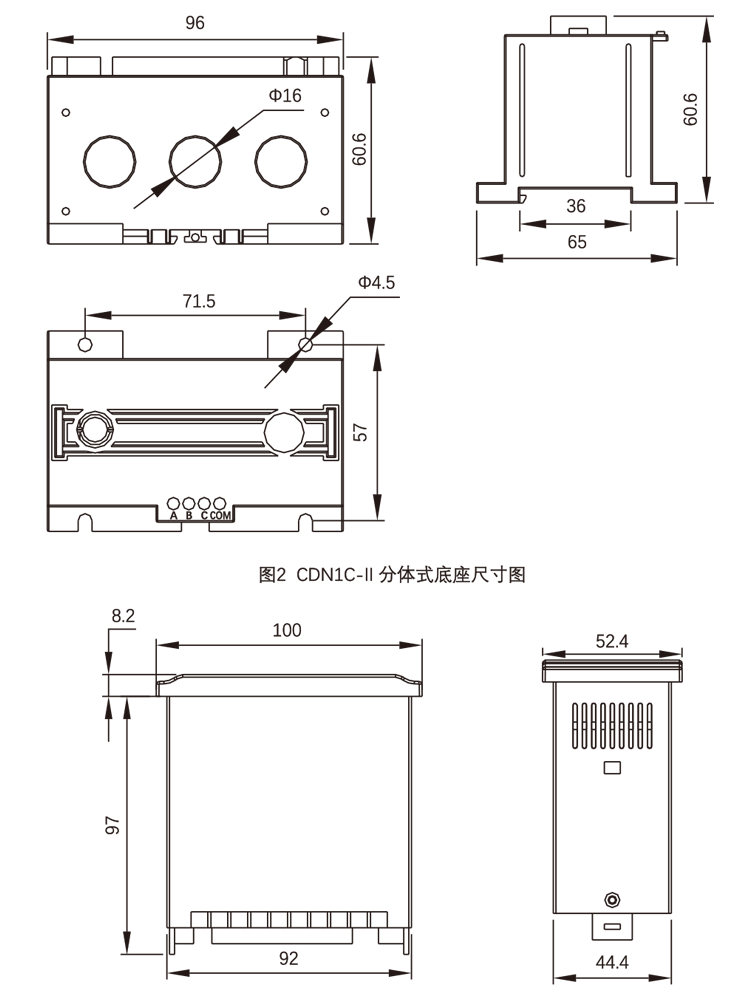 96

Φ16

60.6

60.6

36

65

71.5

Φ4.5

57

A B C COM

图2 CDN1C-II 分体式底座尺寸图

8.2

100

97

92

52.4

44.4